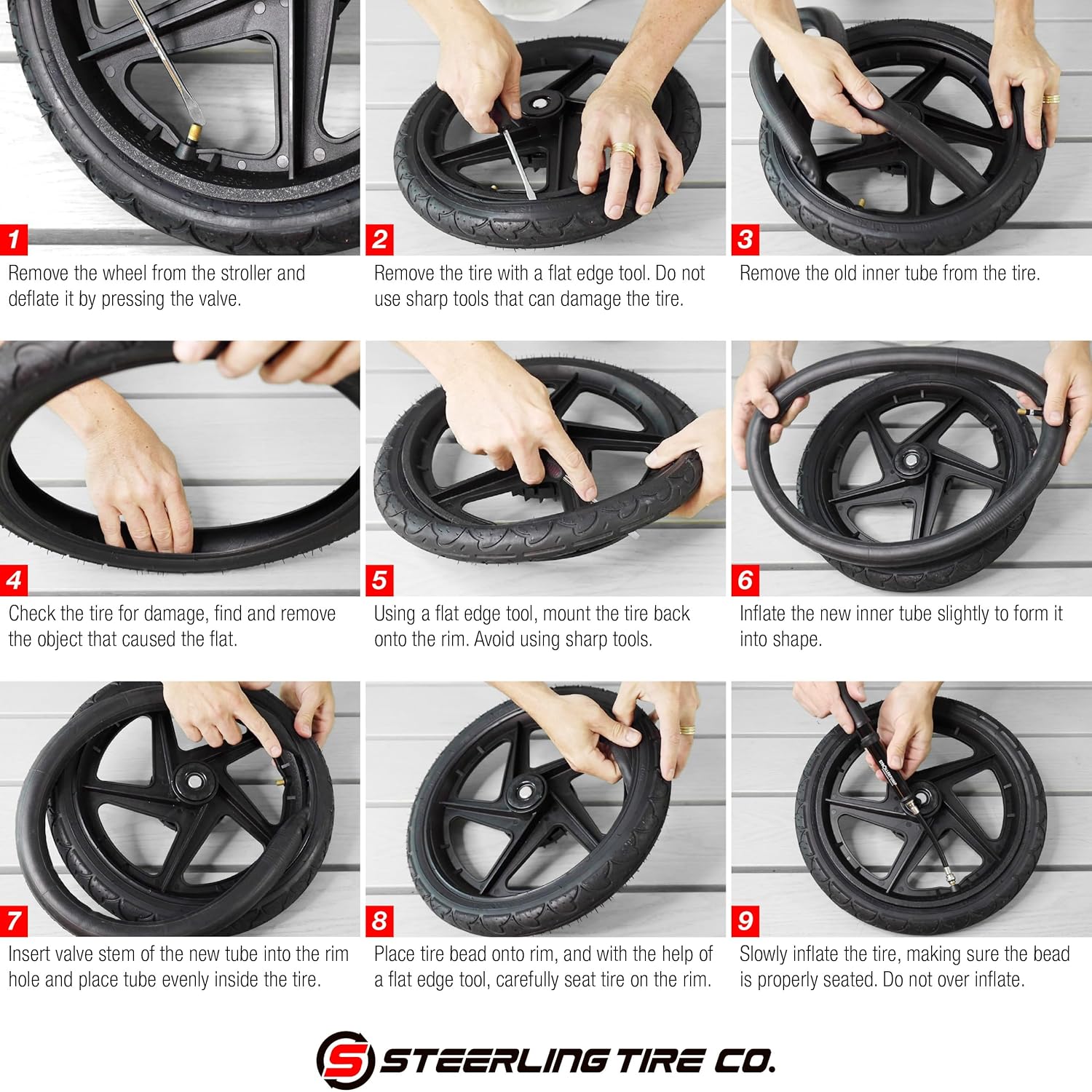 1
Remove the wheel from the stroller and deflate it by pressing the valve.

2
Remove the tire with a flat edge tool. Do not use sharp tools that can damage the tire.

3
Remove the old inner tube from the tire.

4
Check the tire for damage, find and remove the object that caused the flat.

5
Using a flat edge tool, mount the tire back onto the rim. Avoid using sharp tools.

6
Inflate the new inner tube slightly to form it into shape.

7
Insert valve stem of the new tube into the rim hole and place tube evenly inside the tire.

8
Place tire bead onto rim, and with the help of a flat edge tool, carefully seat tire on the rim.

9
Slowly inflate the tire, making sure the bead is properly seated. Do not over inflate.

S STEERLING TIRE CO.