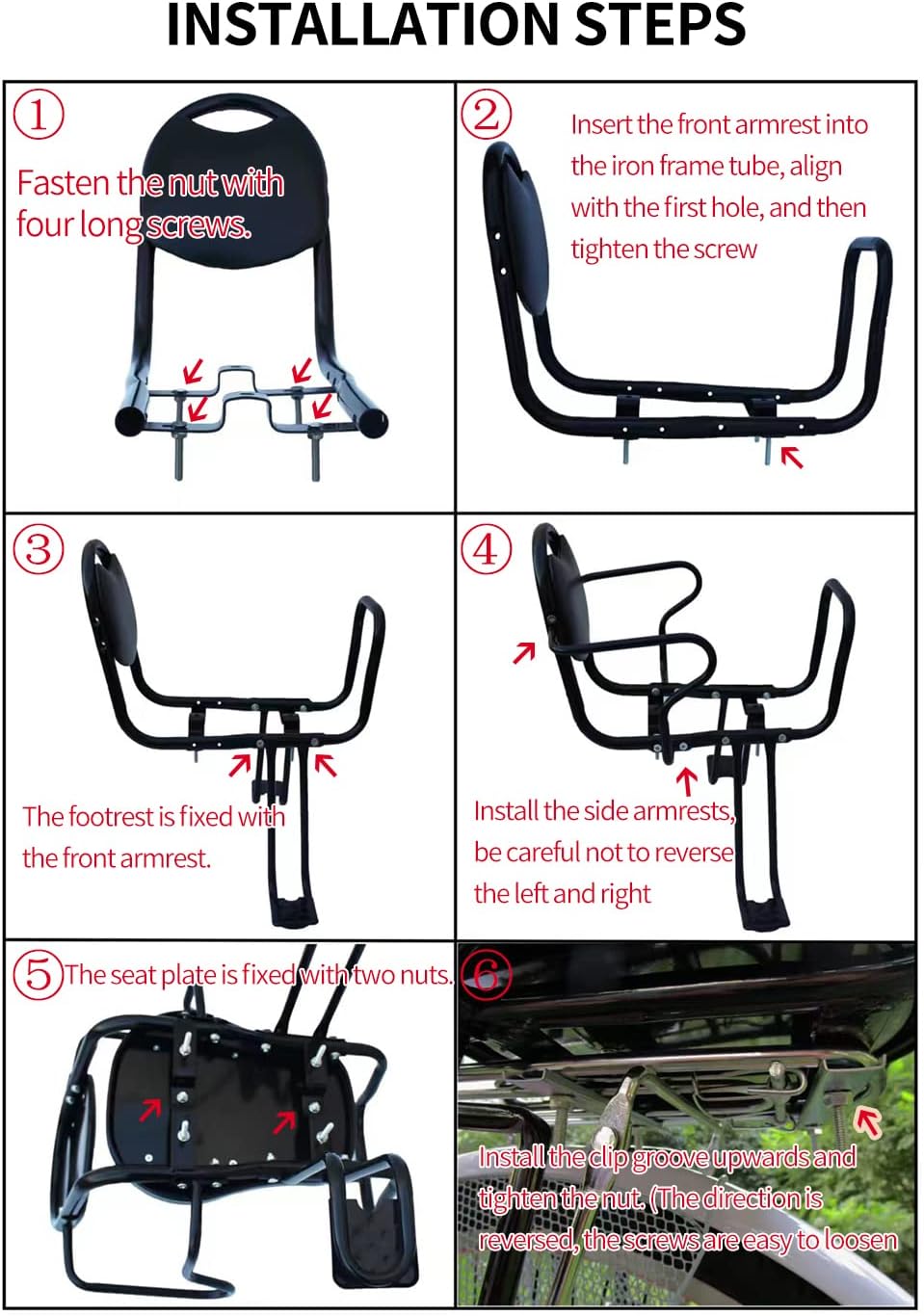 INSTALLATION STEPS

①
Fasten the nut with four long screws.

②
Insert the front armrest into the iron frame tube, align with the first hole, and then tighten the screw

③
The footrest is fixed with the front armrest.

④
Install the side armrests, be careful not to reverse the left and right

⑤ The seat plate is fixed with two nuts.

⑥
Install the clip groove upwards and tighten the nut. (The direction is reversed, the screws are easy to loosen